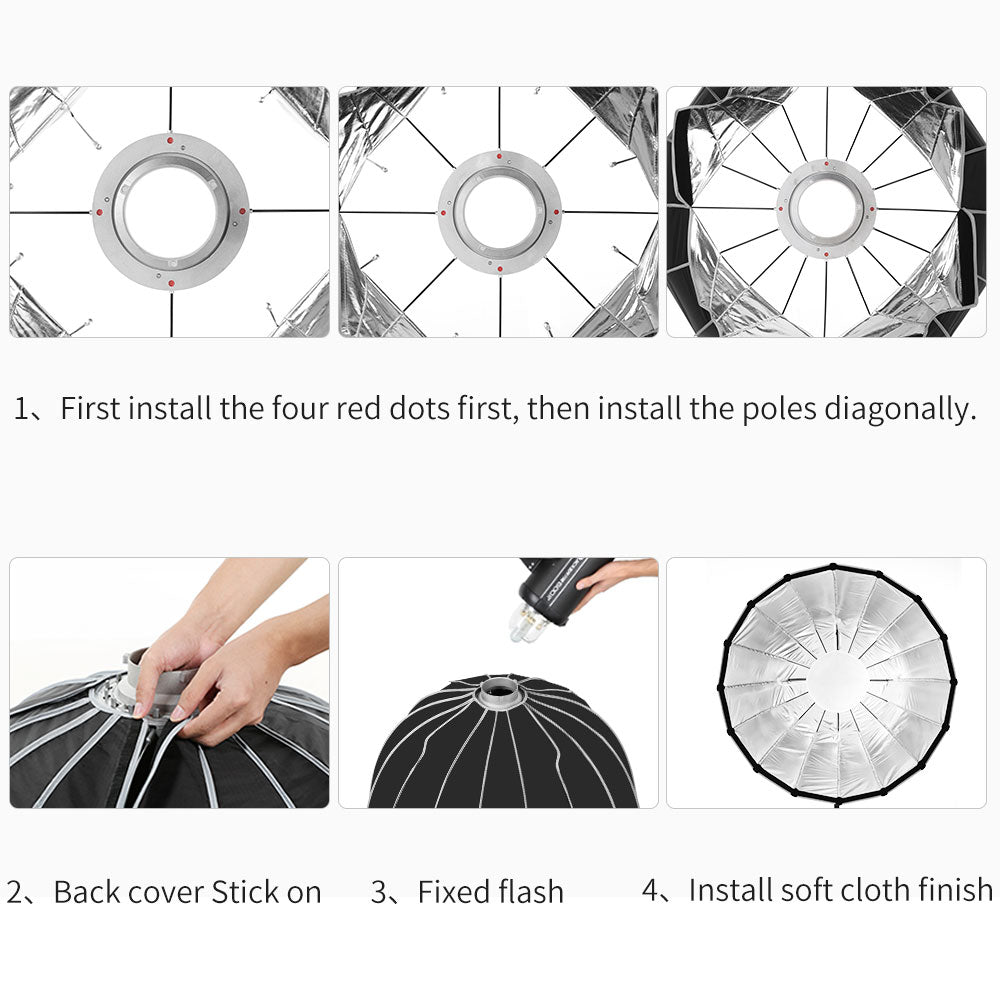 1、First install the four red dots first, then install the poles diagonally.

2、Back cover Stick on

3、Fixed flash

4、Install soft cloth finish