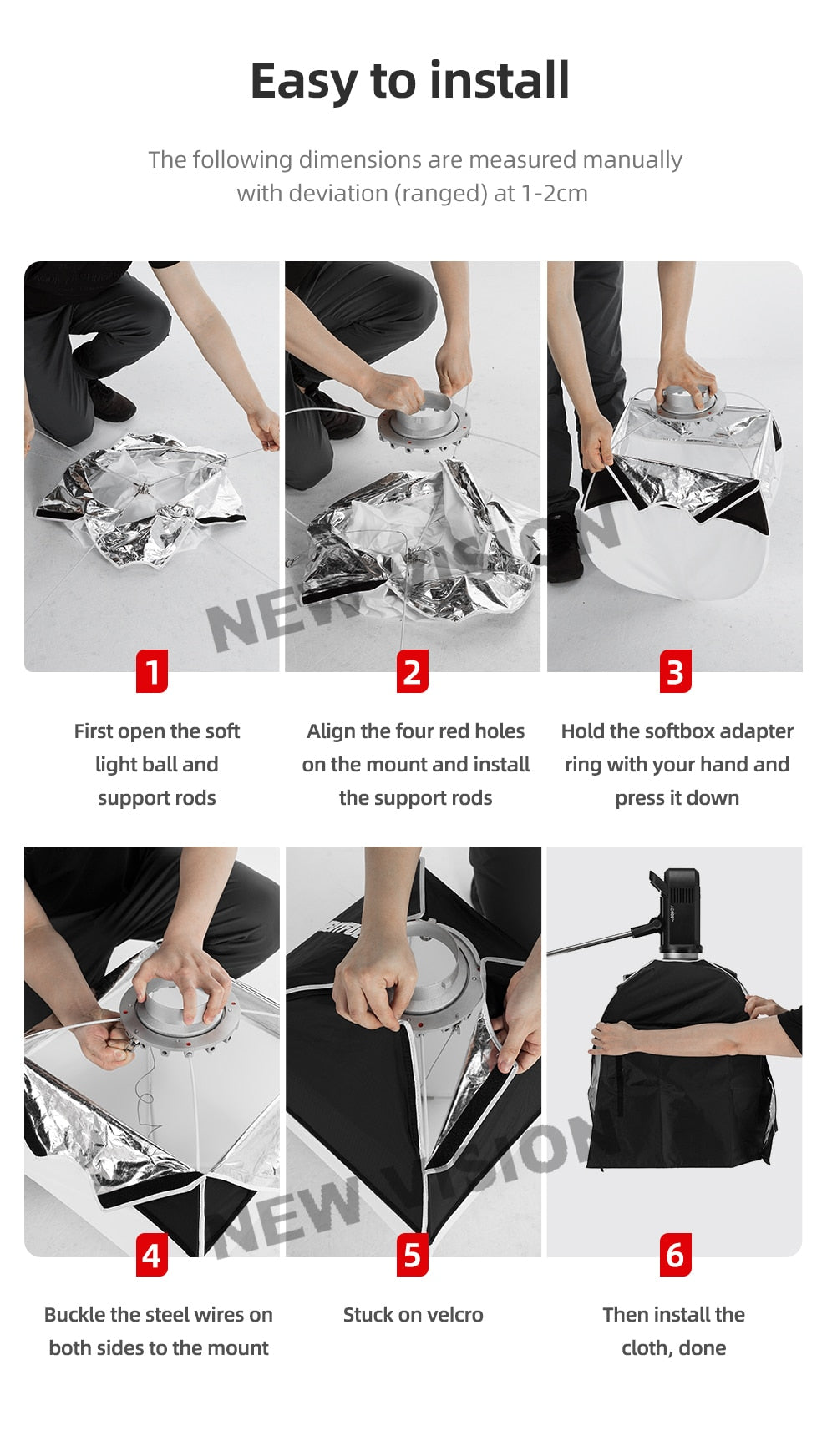 Easy to install

The following dimensions are measured manually with deviation (ranged) at 1-2cm

NEW VISION

1

First open the soft light ball and support rods

2

Align the four red holes on the mount and install the support rods

3

Hold the softbox adapter ring with your hand and press it down

NEW VISION

4

Buckle the steel wires on both sides to the mount

5

Stuck on velcro

6

Then install the cloth, done