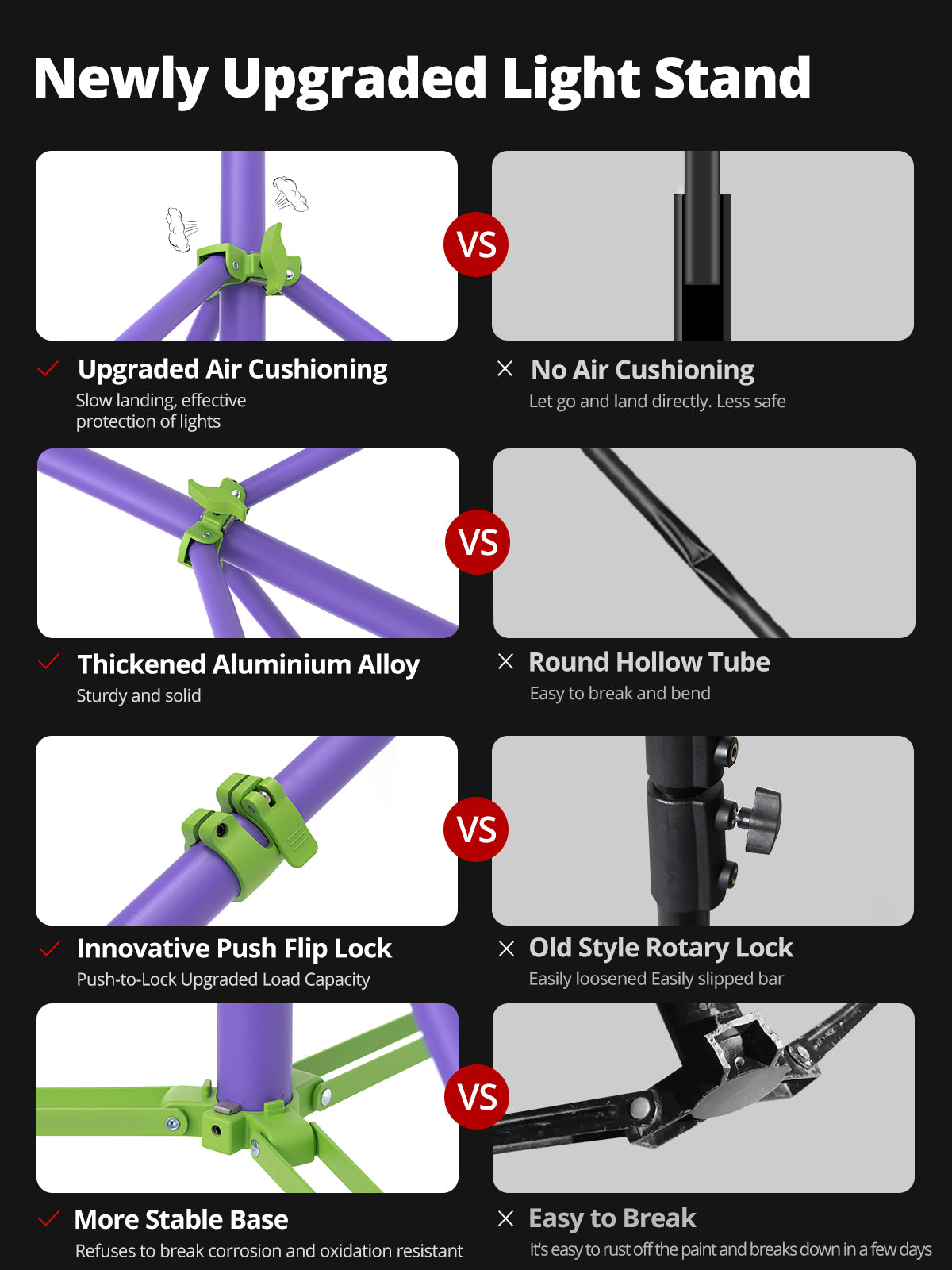 Newly Upgraded Light Stand

VS

Upgraded Air Cushioning
Slow landing, effective protection of lights

No Air Cushioning
Let go and land directly. Less safe

VS

Thickened Aluminium Alloy
Sturdy and solid

Round Hollow Tube
Easy to break and bend

VS

Innovative Push Flip Lock
Push-to-Lock Upgraded Load Capacity

Old Style Rotary Lock
Easily loosened Easily slipped bar

VS

More Stable Base
Refuses to break corrosion and oxidation resistant

Easy to Break
It's easy to rust off the paint and breaks down in a few days