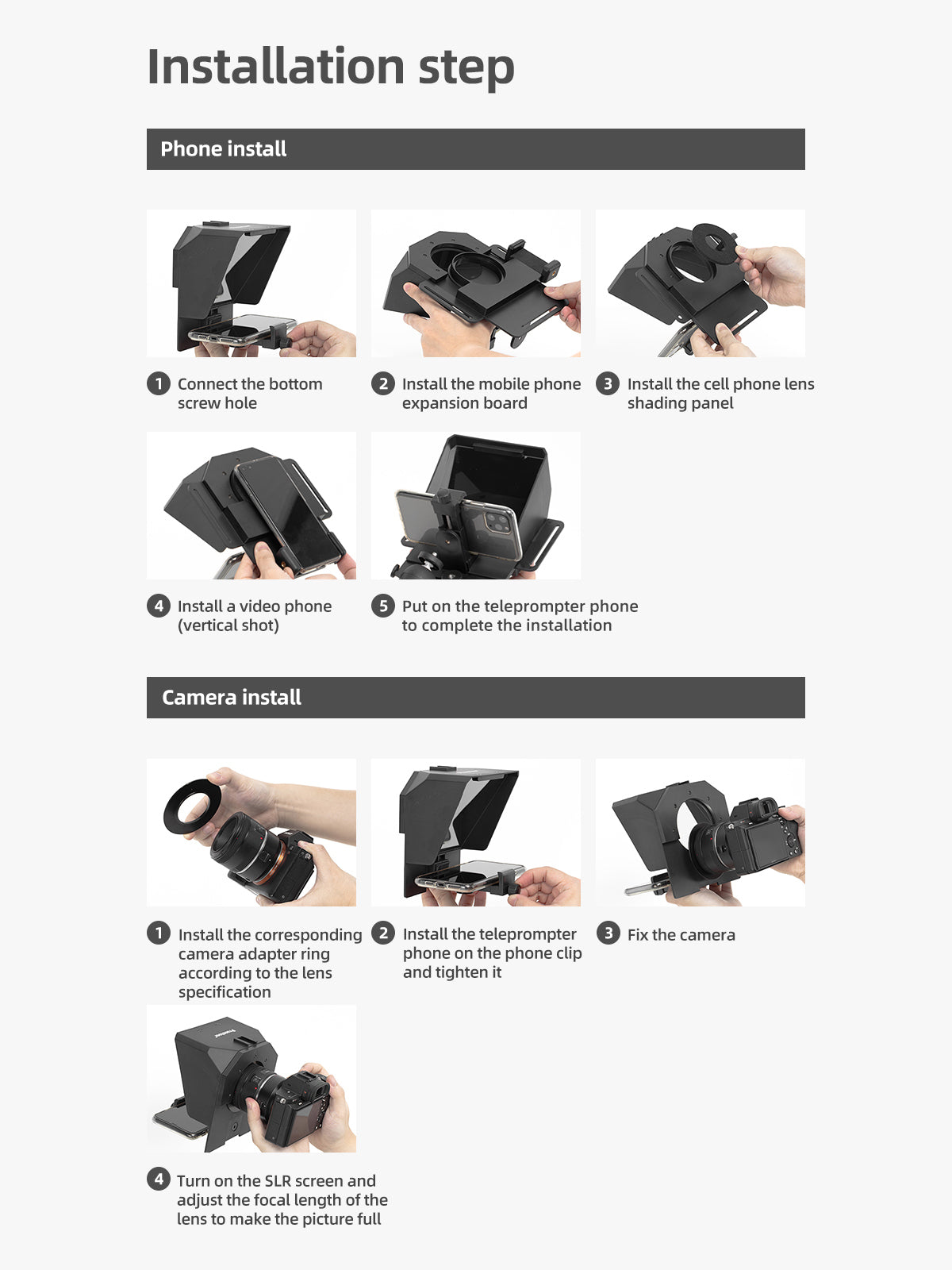 Installation step

Phone install

1 Connect the bottom screw hole

2 Install the mobile phone expansion board

3 Install the cell phone lens shading panel

4 Install a video phone (vertical shot)

5 Put on the teleprompter phone to complete the installation

Camera install

1 Install the corresponding camera adapter ring according to the lens specification

2 Install the teleprompter phone on the phone clip and tighten it

3 Fix the camera

4 Turn on the SLR screen and adjust the focal length of the lens to make the picture full