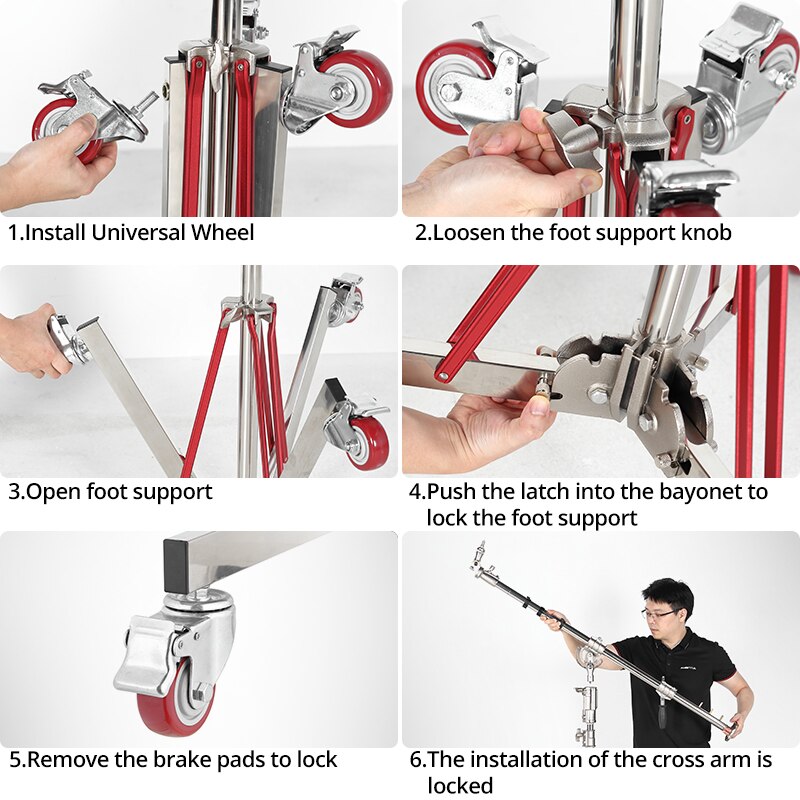 1.Install Universal Wheel

2.Loosen the foot support knob

3.Open foot support

4.Push the latch into the bayonet to lock the foot support

5.Remove the brake pads to lock

6.The installation of the cross arm is locked