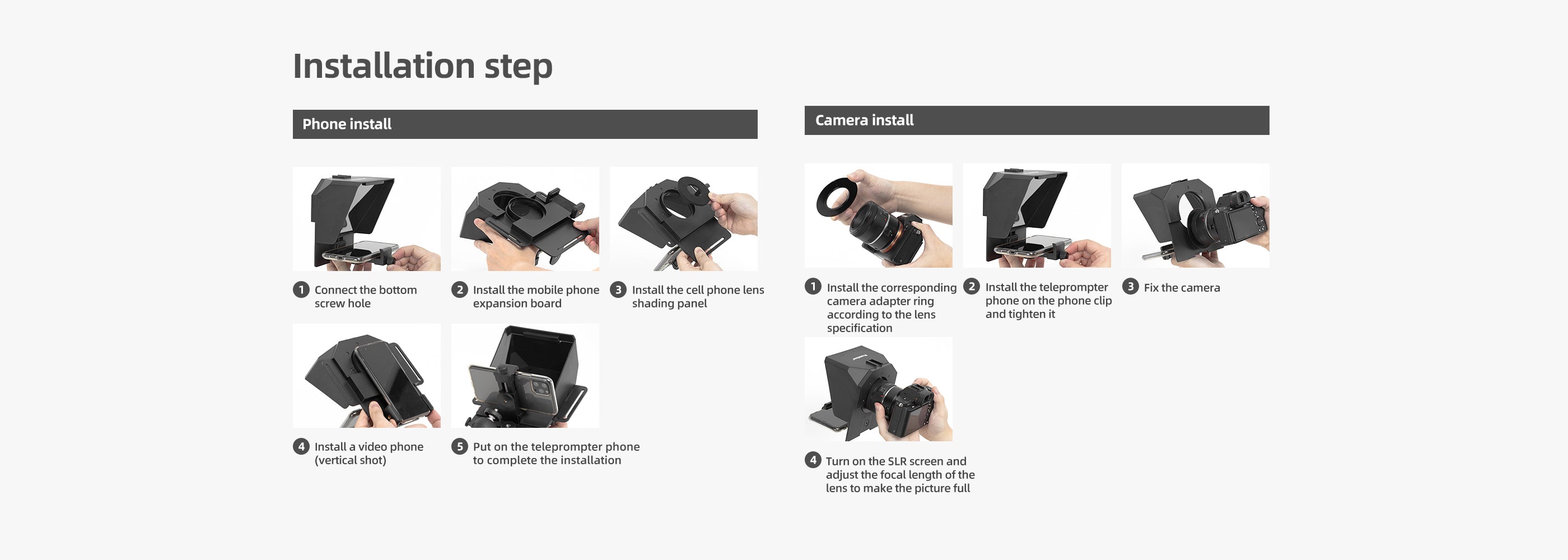 Installation step

Phone install

1 Connect the bottom screw hole

2 Install the mobile phone expansion board

3 Install the cell phone lens shading panel

4 Install a video phone (vertical shot)

5 Put on the teleprompter phone to complete the installation

Camera install

1 Install the corresponding camera adapter ring according to the lens specification

2 Install the teleprompter phone on the phone clip and tighten it

3 Fix the camera

4 Turn on the SLR screen and adjust the focal length of the lens to make the picture full